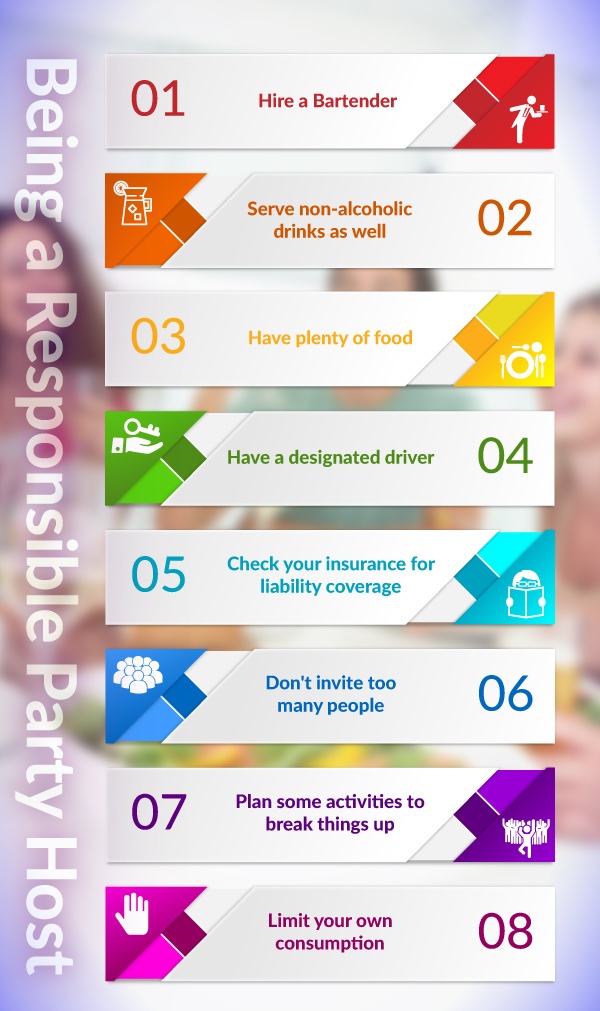 Being a Responsible Party Host

01 Hire a Bartender

Serve non-alcoholic drinks as well 02

03 Have plenty of food

Have a designated driver 04

05 Check your insurance for liability coverage

Don't invite too many people 06

07 Plan some activities to break things up

Limit your own consumption 08